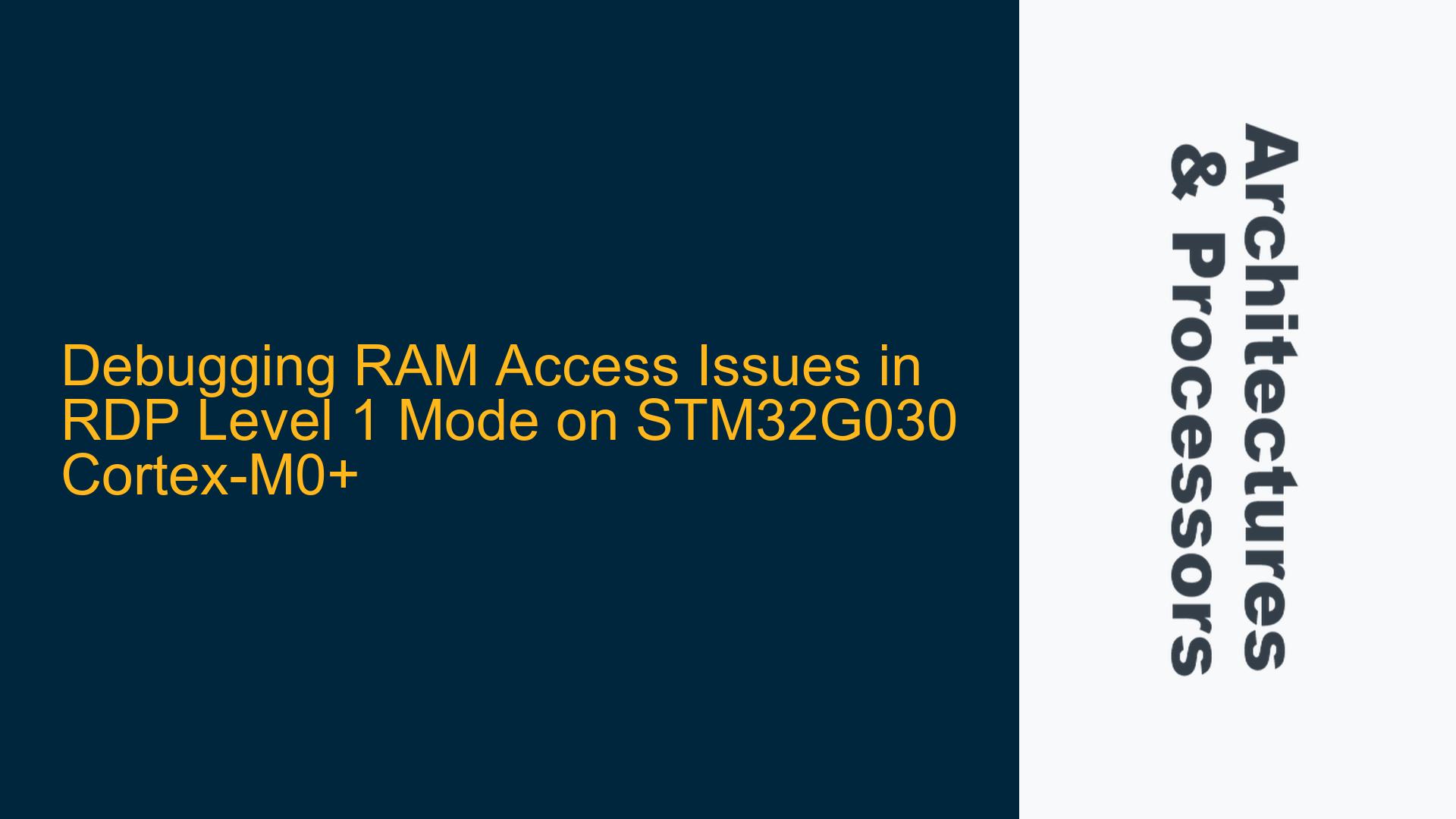 Debugging RAM Access Issues in RDP Level 1 Mode on STM32G030 Cortex-M0+

Architectures & Processors